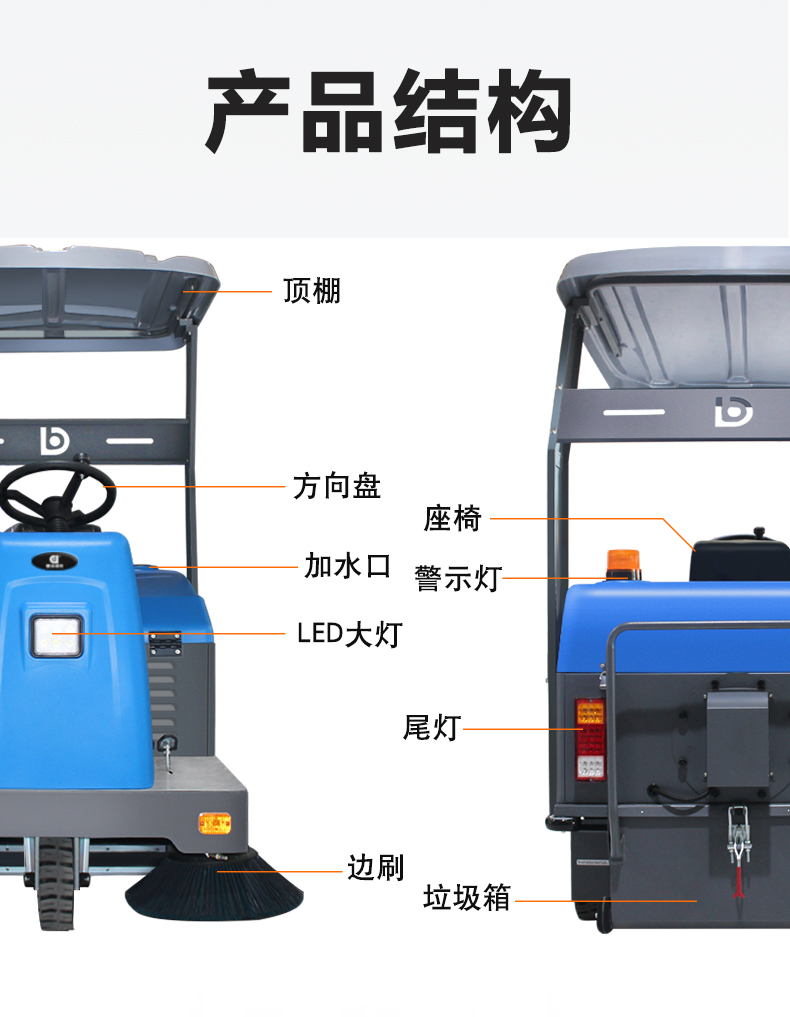 产品结构

顶棚

方向盘

加水口

LED大灯

边刷

座椅

警示灯

尾灯

垃圾箱